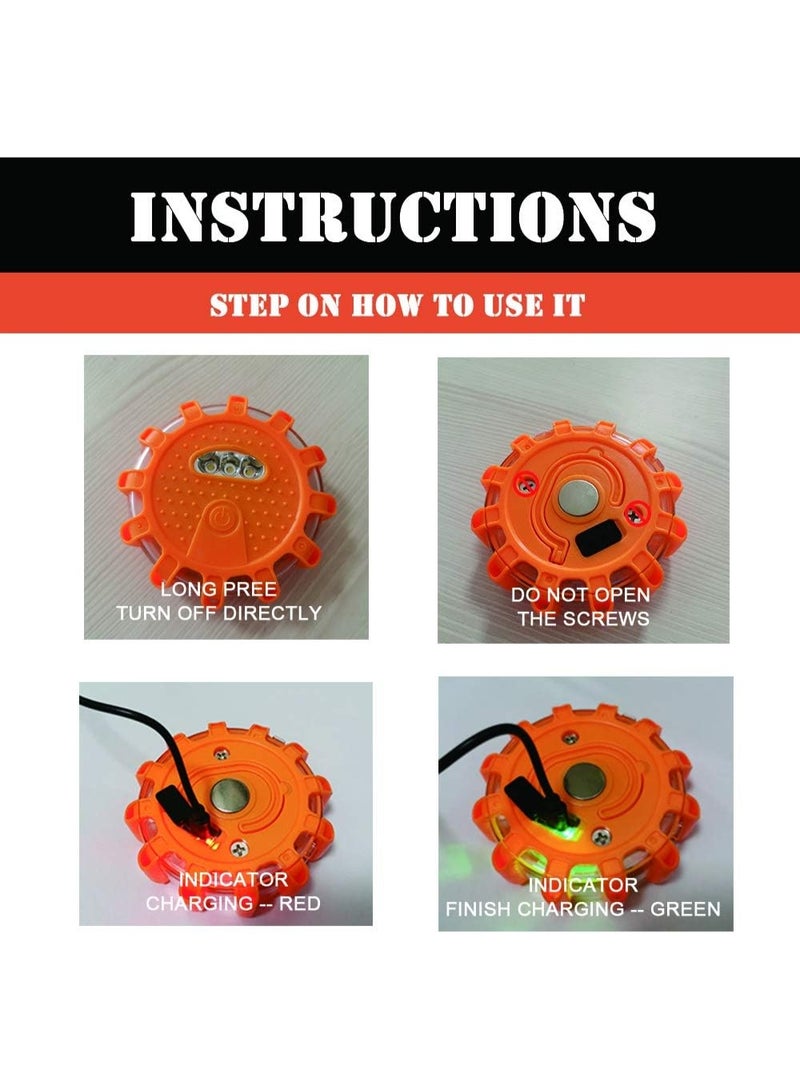 INSTRUCTIONS

STEP ON HOW TO USE IT

LONG PREE
TURN OFF DIRECTLY

DO NOT OPEN
THE SCREWS

INDICATOR
CHARGING -- RED

INDICATOR
FINISH CHARGING -- GREEN